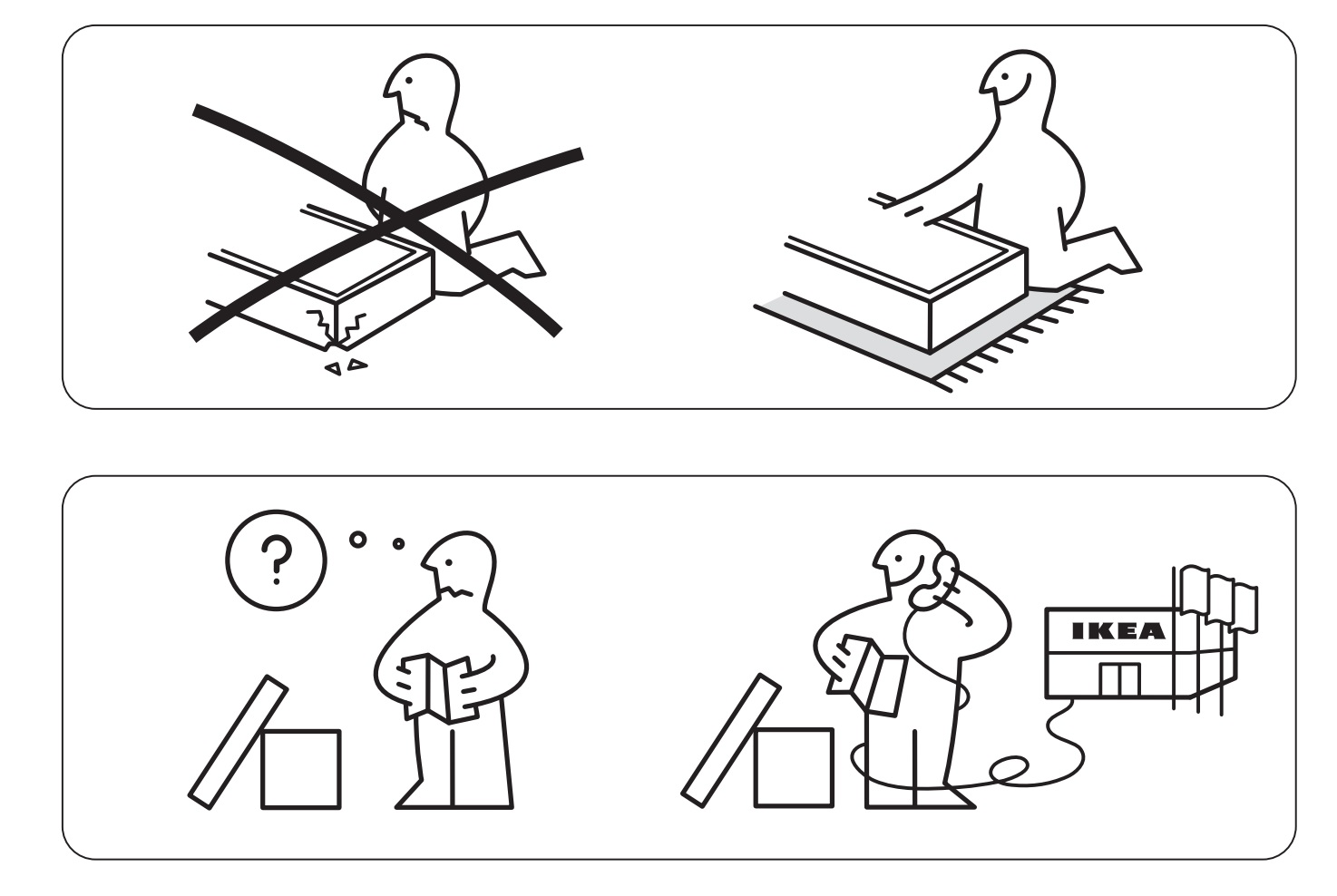 ?

IKEA